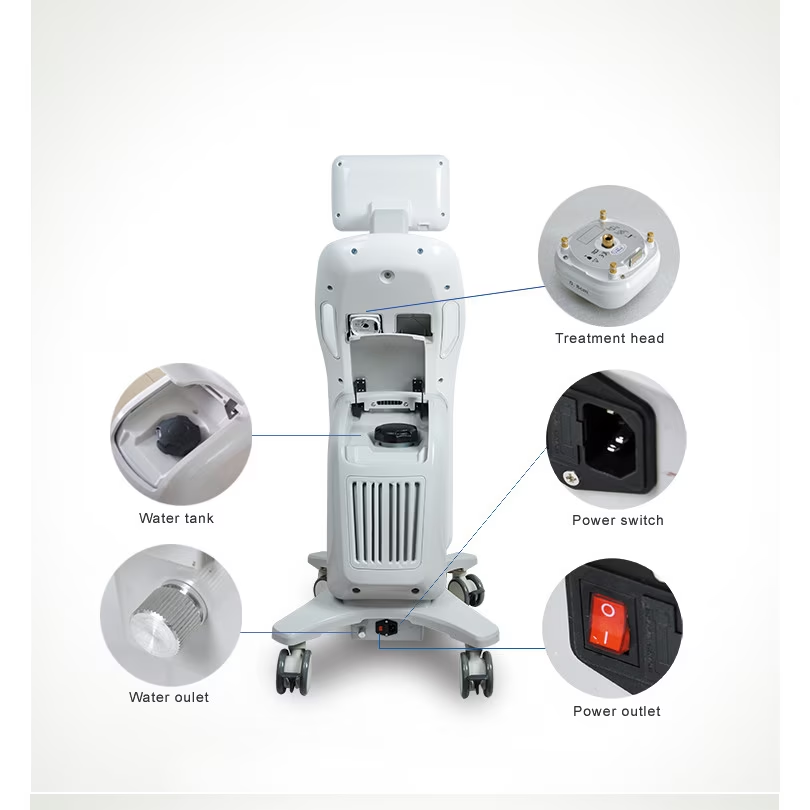 Treatment head

Water tank

Power switch

Water oulet

Power outlet